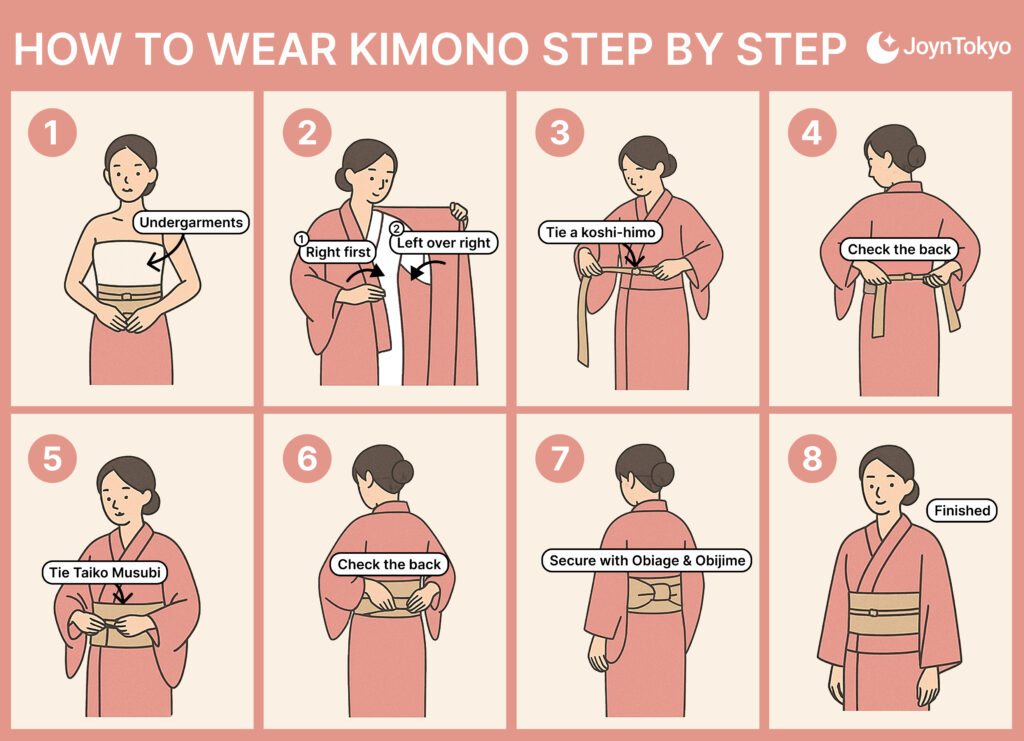 HOW TO WEAR KIMONO STEP BY STEP

JoynTokyo

1
Undergarments

2
1 Right first
2 Left over right

3
Tie a koshi-himo

4
Check the back

5
Tie Taiko Musubi

6
Check the back

7
Secure with Obiage & Obijime

8
Finished